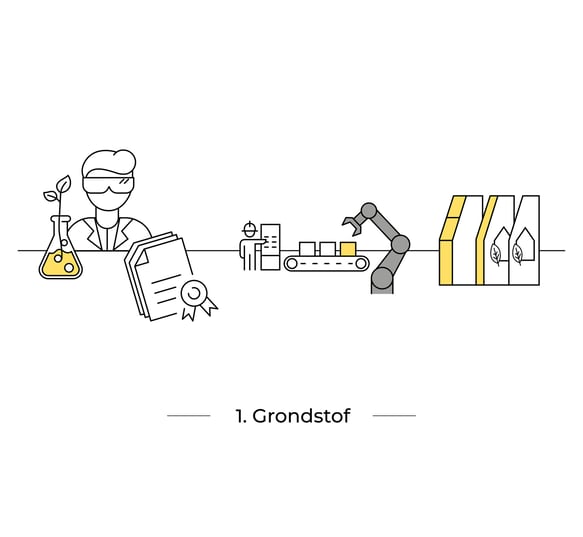 1. Grondstof