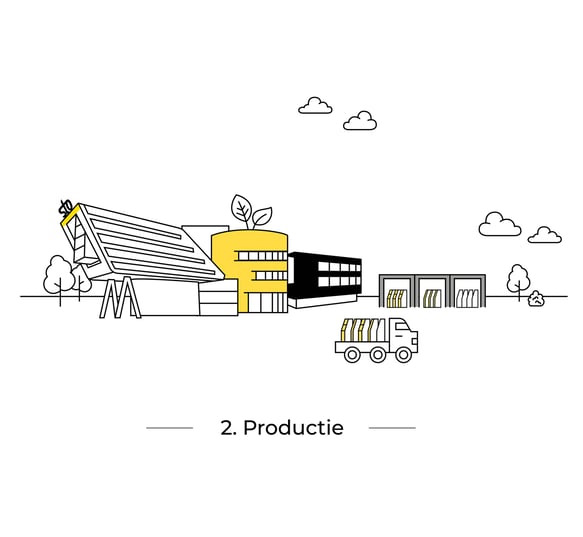 sto

2. Productie