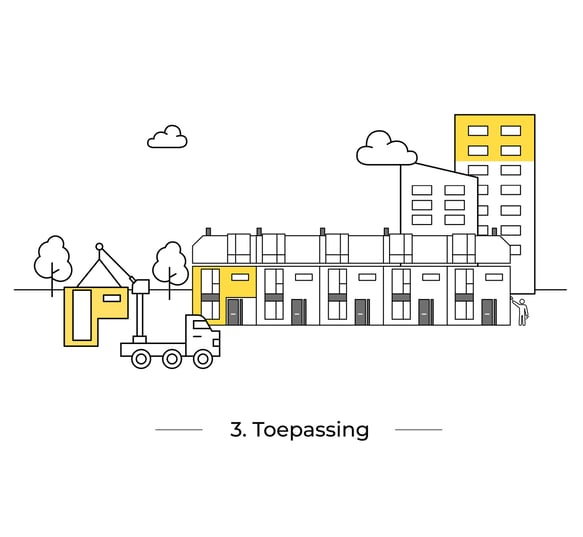 3. Toepassing