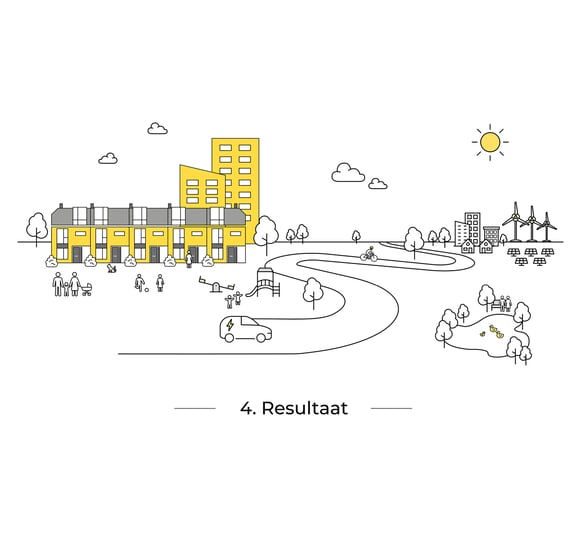 4. Resultaat