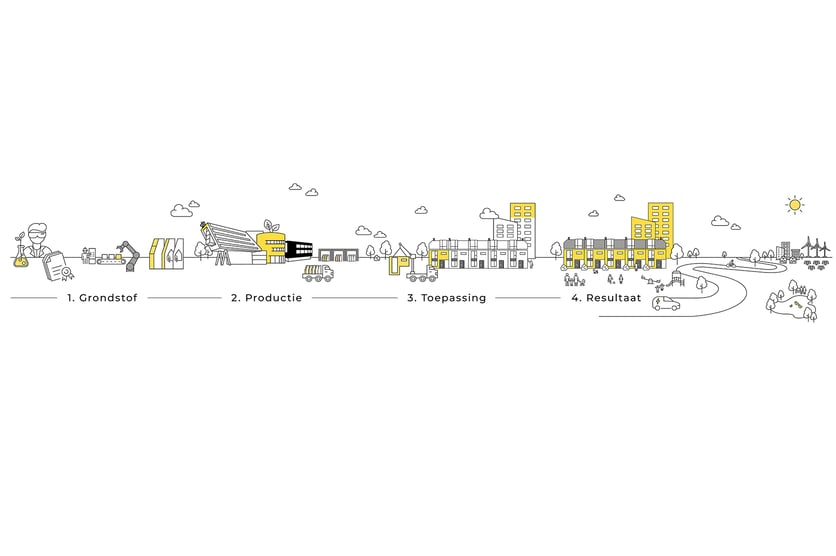 1. Grondstof

2. Productie

3. Toepassing

4. Resultaat